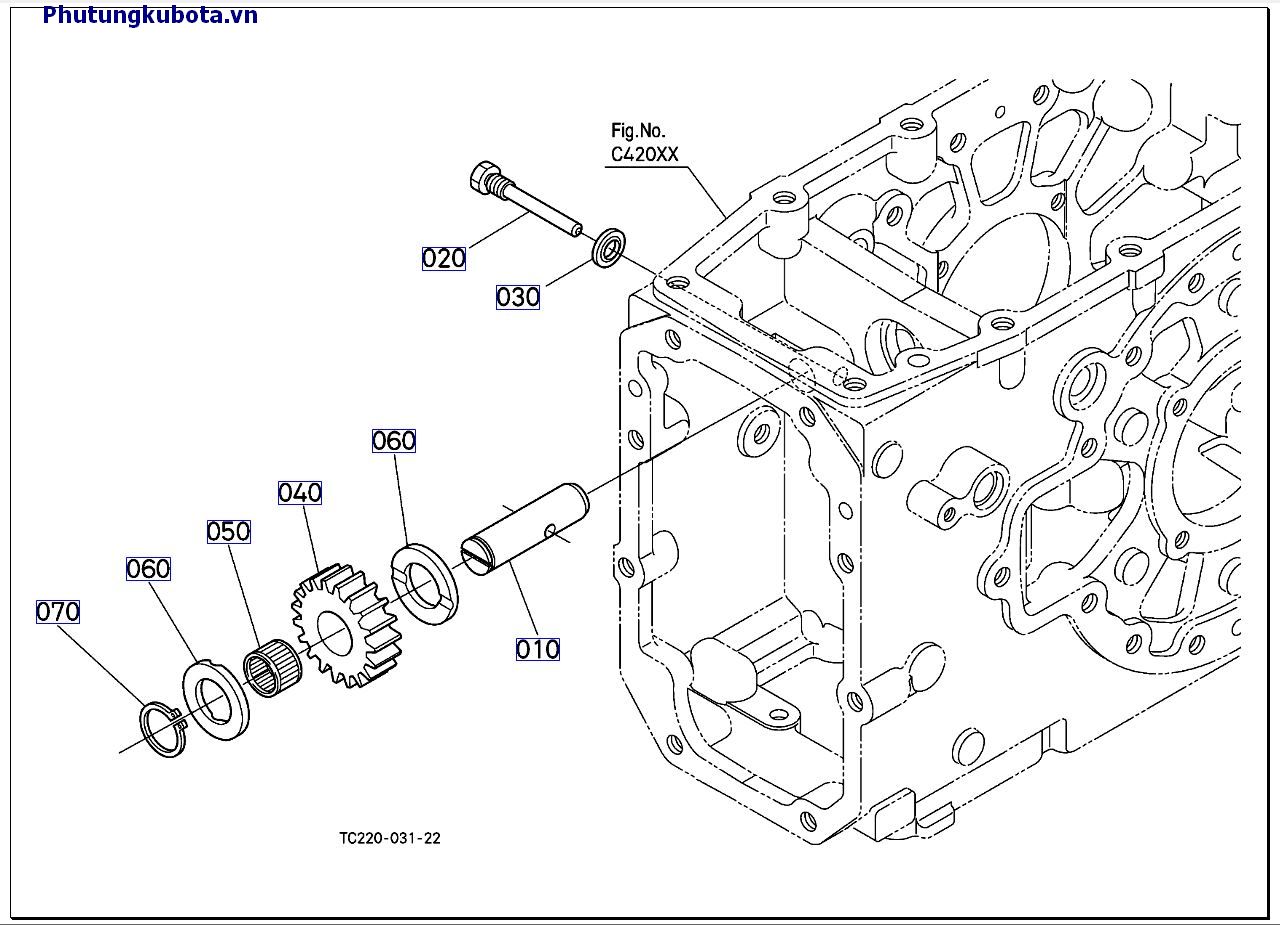 Phutungkubota.vn

Fig.No.
C420XX

020

030

060

040

050

060

070

010

TC220-031-22